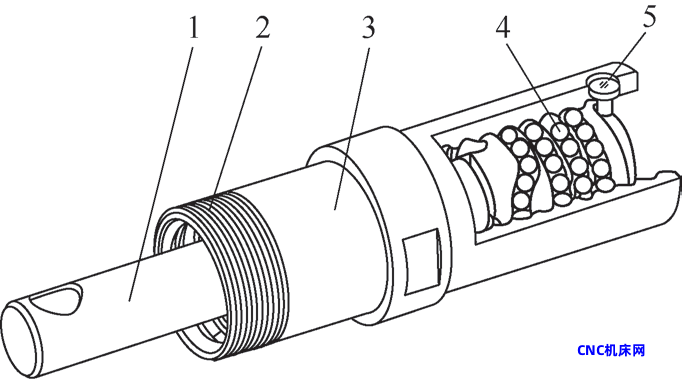 1
2
3
4
5
CNC机床网