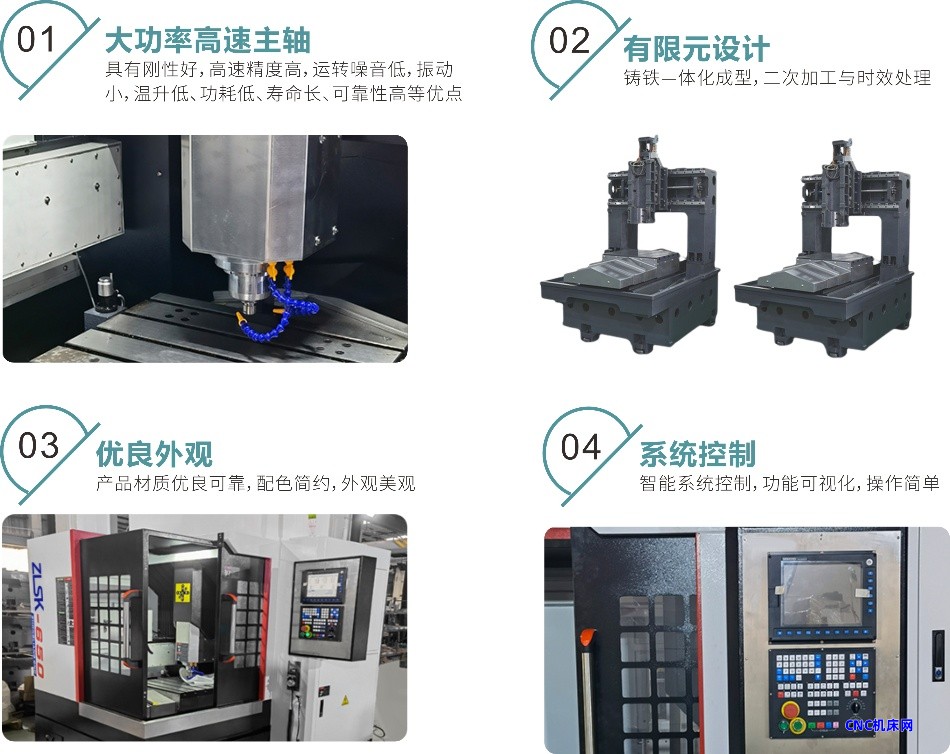 01
大功率高速主轴
具有刚性好，高速精度高，运转噪音低，振动小，温升低、功耗低、寿命长、可靠性高等优点

02
有限元设计
铸铁一体化成型，二次加工与时效处理

03
优良外观
产品材质优良可靠，配色简约，外观美观

ZLSK-650

04
系统控制
智能系统控制，功能可视化，操作简单

CNC机床网