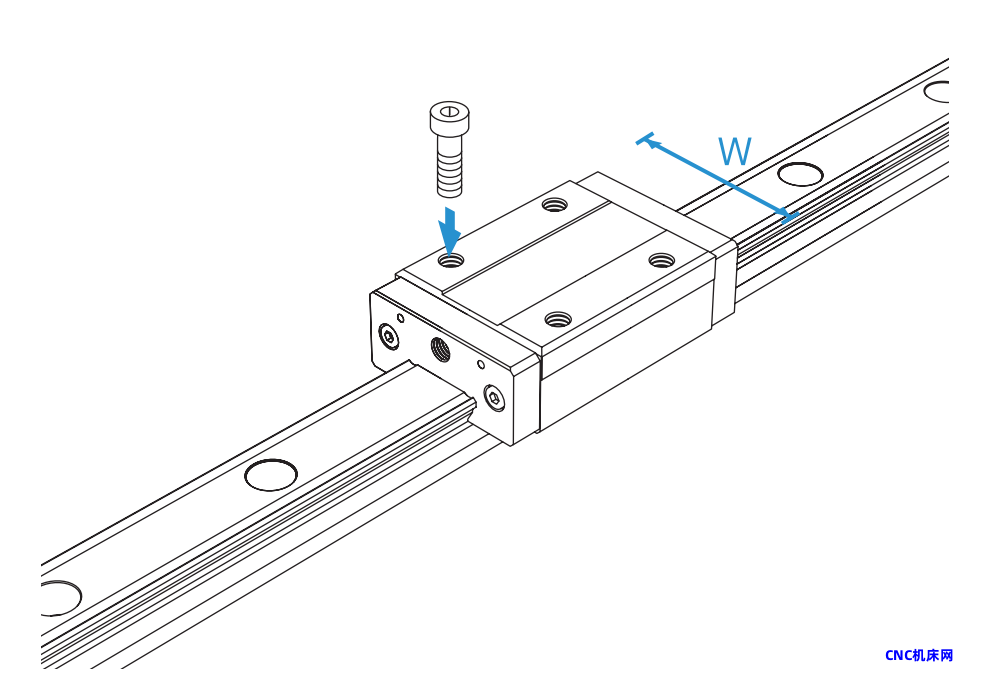 W

CNC机床网