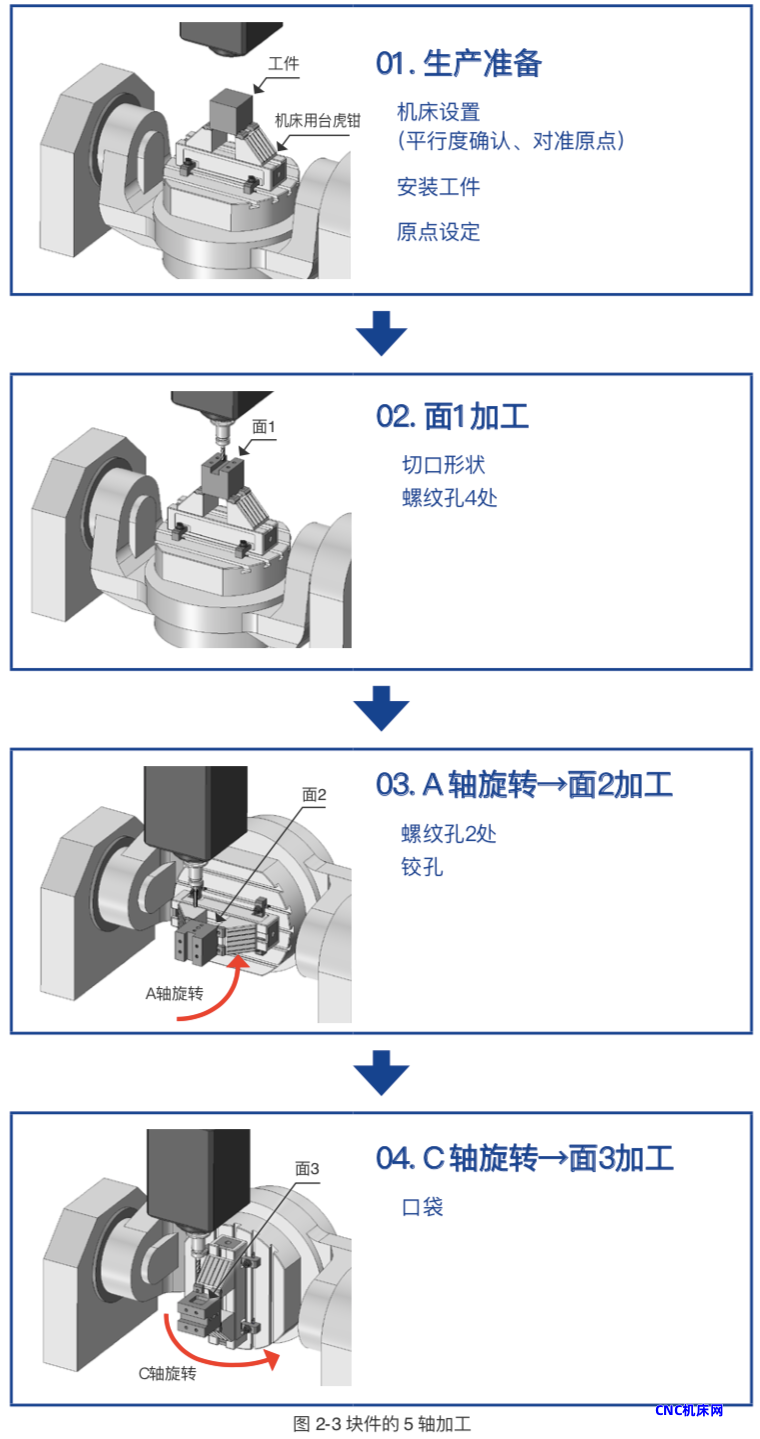 工件

机床用台虎钳

01. 生产准备

机床设置
(平行度确认、对准原点)

安装工件

原点设定

面1

02. 面1加工

切口形状
螺纹孔4处

面2

A轴旋转

03. A 轴旋转→面2加工

螺纹孔2处
铰孔

面3

C轴旋转

04. C 轴旋转→面3加工

口袋

图 2-3 块件的 5 轴加工

CNC机床网